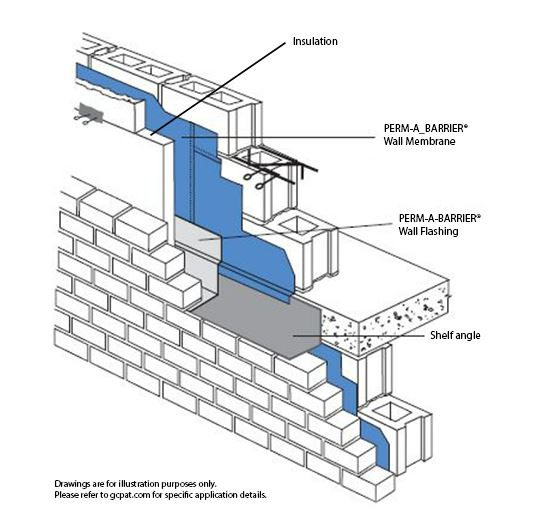 Insulation

PERM-A_BARRIER®
Wall Membrane

PERM-A-BARRIER®
Wall Flashing

Shelf angle

Drawings are for illustration purposes only.
Please refer to gcpat.com for specific application details.